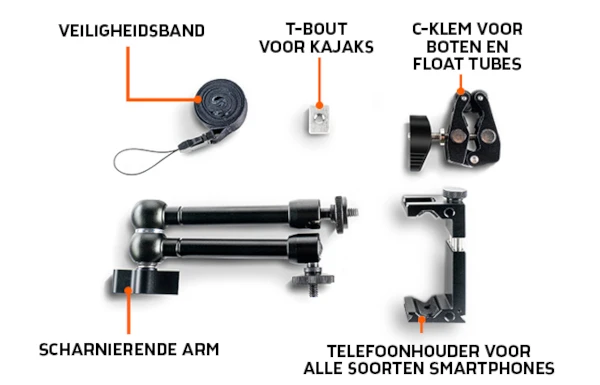 VEILIGHEIDSBAND

T-BOUT VOOR KAJAKS

C-KLEM VOOR BOTEN EN FLOAT TUBES

SCHARNIERENDE ARM

TELEFOONHOUDER VOOR ALLE SOORTEN SMARTPHONES